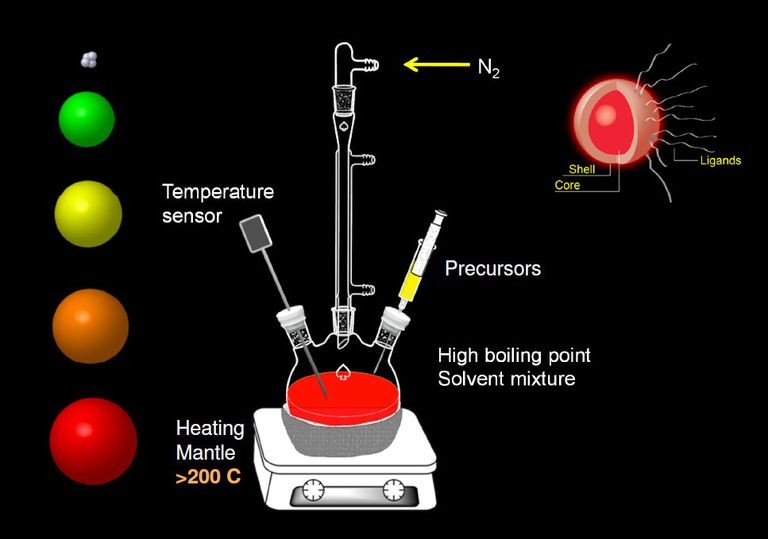 $N_2$

Shell

Core

Ligands

Temperature sensor

Precursors

High boiling point Solvent mixture

Heating Mantle >200 C